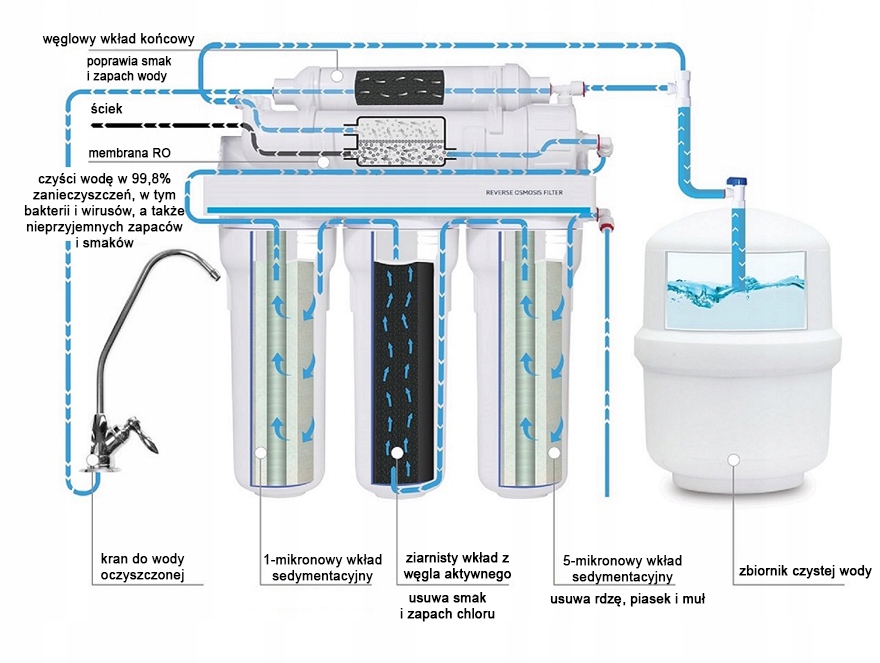 węglowy wkład końcowy
poprawia smak i zapach wody

ściek

membrana RO

czyści wodę w 99,8% zanieczyszczeń, w tym bakterii i wirusów, a także nieprzyjemnych zapaców i smaków

REVERSE OSMOSIS FILTER

kran do wody oczyszczonej

1-mikronowy wkład sedymentacyjny

ziarnisty wkład z węgla aktywnego

usuwa smak i zapach chloru

5-mikronowy wkład sedymentacyjny

usuwa rdzę, piasek i muł

zbiornik czystej wody