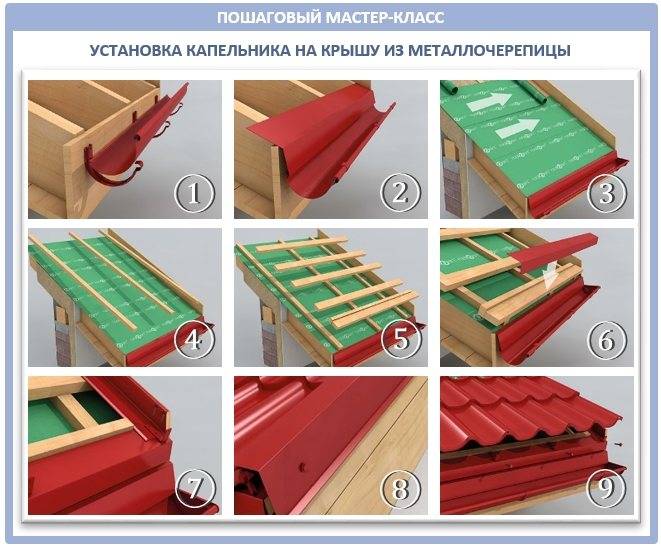 ПОШАГОВЫЙ МАСТЕР-КЛАСС

УСТАНОВКА КАПЕЛЬНИКА НА КРЫШУ ИЗ МЕТАЛЛОЧЕРЕПИЦЫ

1

2

3

4

5

6

7

8

9