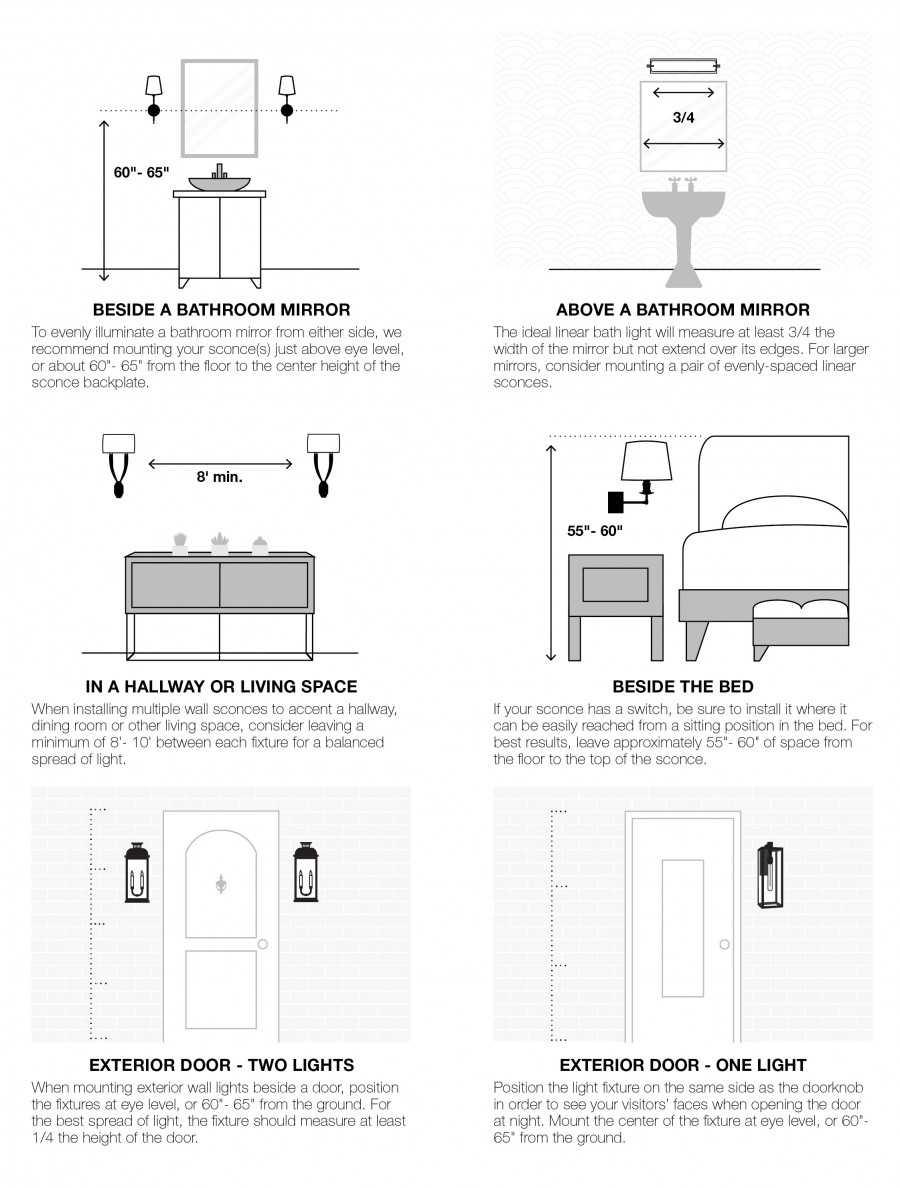 60"- 65"

BESIDE A BATHROOM MIRROR

To evenly illuminate a bathroom mirror from either side, we recommend mounting your sconce(s) just above eye level, or about 60"- 65" from the floor to the center height of the sconce backplate.

3/4

ABOVE A BATHROOM MIRROR

The ideal linear bath light will measure at least 3/4 the width of the mirror but not extend over its edges. For larger mirrors, consider mounting a pair of evenly-spaced linear sconces.

8' min.

IN A HALLWAY OR LIVING SPACE

When installing multiple wall sconces to accent a hallway, dining room or other living space, consider leaving a minimum of 8'- 10' between each fixture for a balanced spread of light.

55"- 60"

BESIDE THE BED

If your sconce has a switch, be sure to install it where it can be easily reached from a sitting position in the bed. For best results, leave approximately 55"- 60" of space from the floor to the top of the sconce.

EXTERIOR DOOR - TWO LIGHTS

When mounting exterior wall lights beside a door, position the fixtures at eye level, or 60"- 65" from the ground. For the best spread of light, the fixture should measure at least 1/4 the height of the door.

EXTERIOR DOOR - ONE LIGHT

Position the light fixture on the same side as the doorknob in order to see your visitors' faces when opening the door at night. Mount the center of the fixture at eye level, or 60"- 65" from the ground.