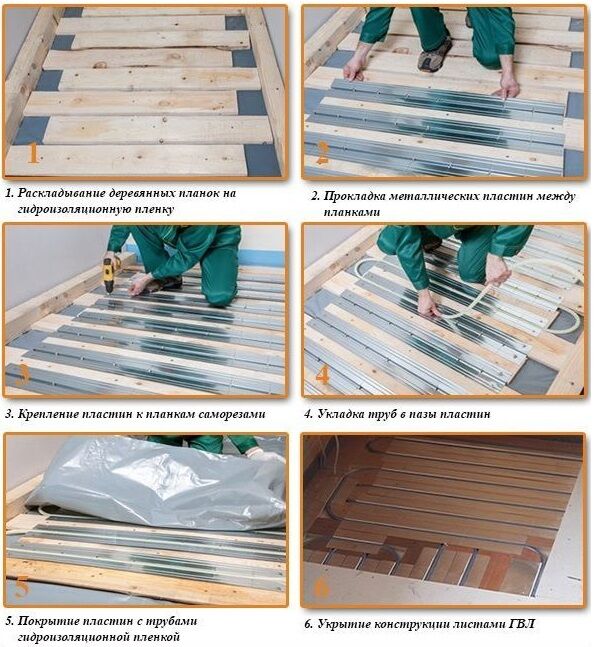 1

1. Раскладывание деревянных планок на гидроизоляционную пленку

2

2. Прокладка металлических пластин между планками

3

3. Крепление пластин к планкам саморезами

4

4. Укладка труб в пазы пластин

5

5. Покрытие пластин с трубами гидроизоляционной пленкой

6

6. Укрытие конструкции листами ГВЛ