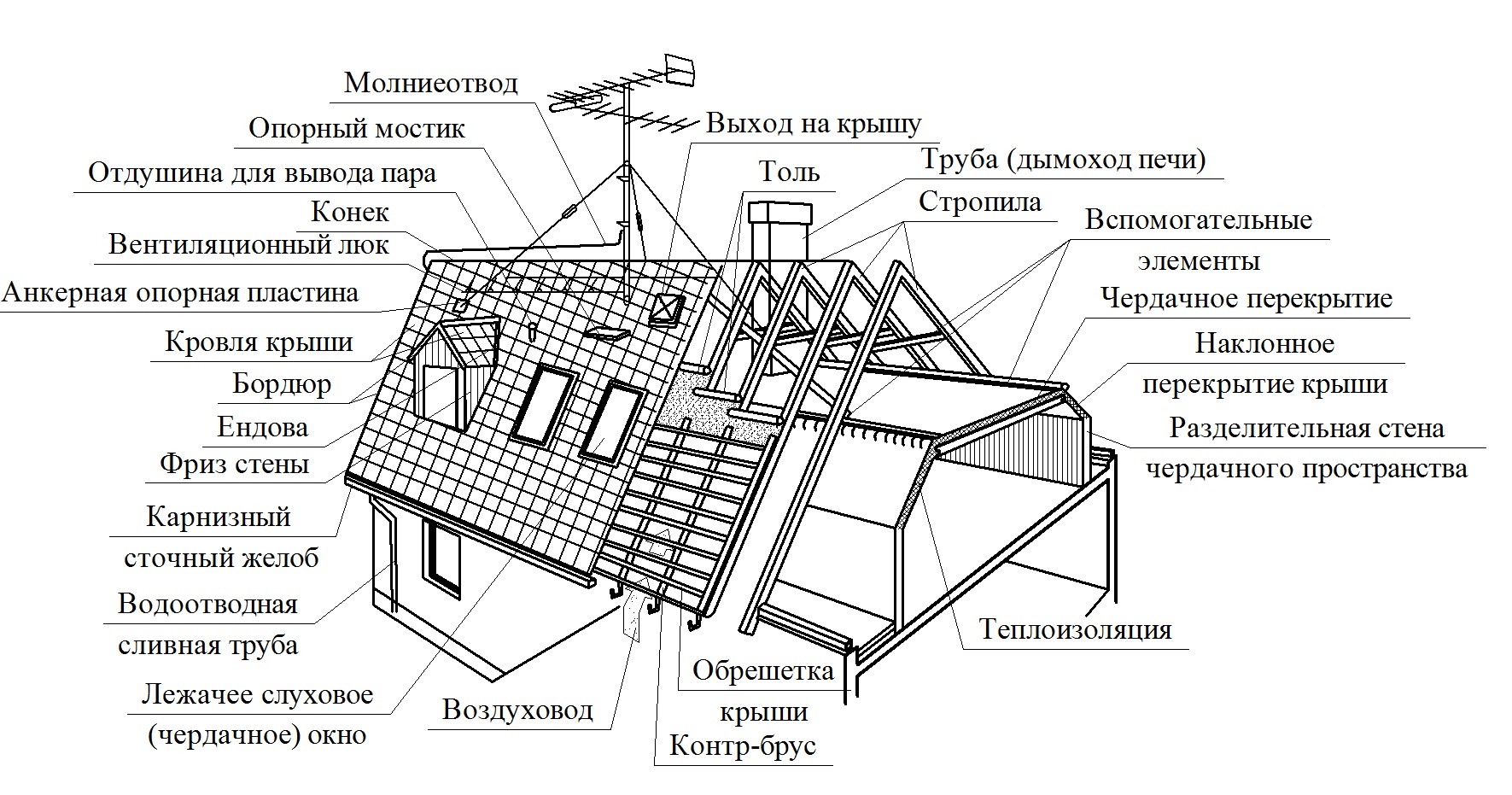 Молниеотвод

Опорный мостик

Отдушина для вывода пара

Конек

Вентиляционный люк

Анкерная опорная пластина

Кровля крыши

Бордюр

Ендова

Фриз стены

Карнизный сточный желоб

Водоотводная сливная труба

Лежачее слуховое (чердачное) окно

Воздуховод

Выход на крышу

Толь

Труба (дымоход печи)

Стропила

Вспомогательные элементы

Чердачное перекрытие

Наклонное перекрытие крыши

Разделительная стена чердачного пространства

Теплоизоляция

Обрешетка крыши

Контр-брус