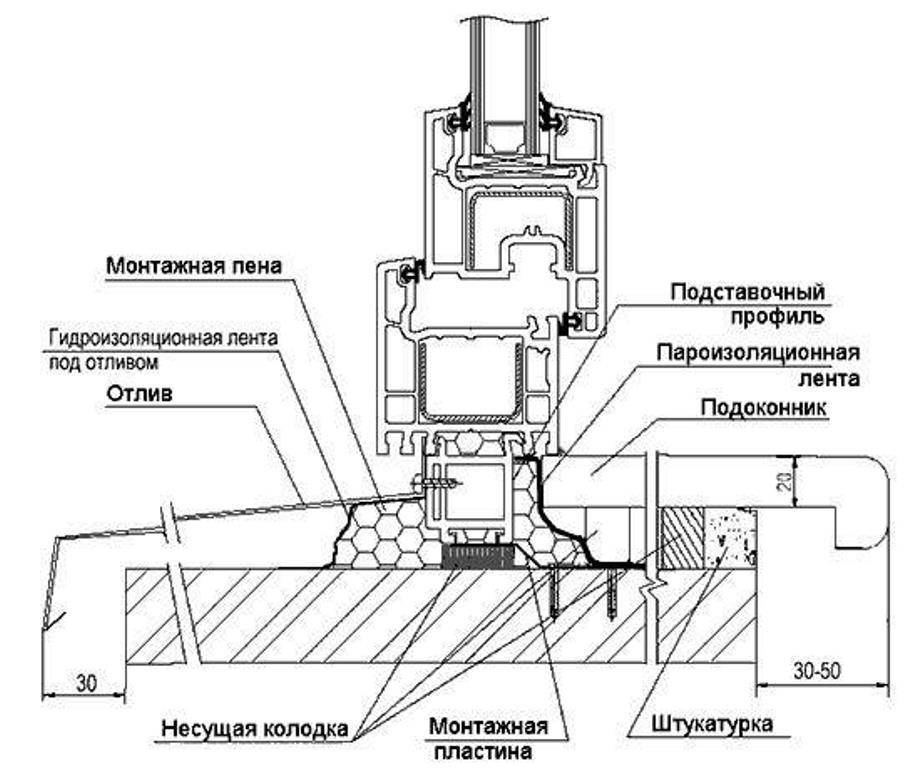 Монтажная пена

Гидроизоляционная лента под отливом

Отлив

Подставочный профиль

Пароизоляционная лента

Подоконник

20

30

30-50

Несущая колодка

Монтажная пластина

Штукатурка