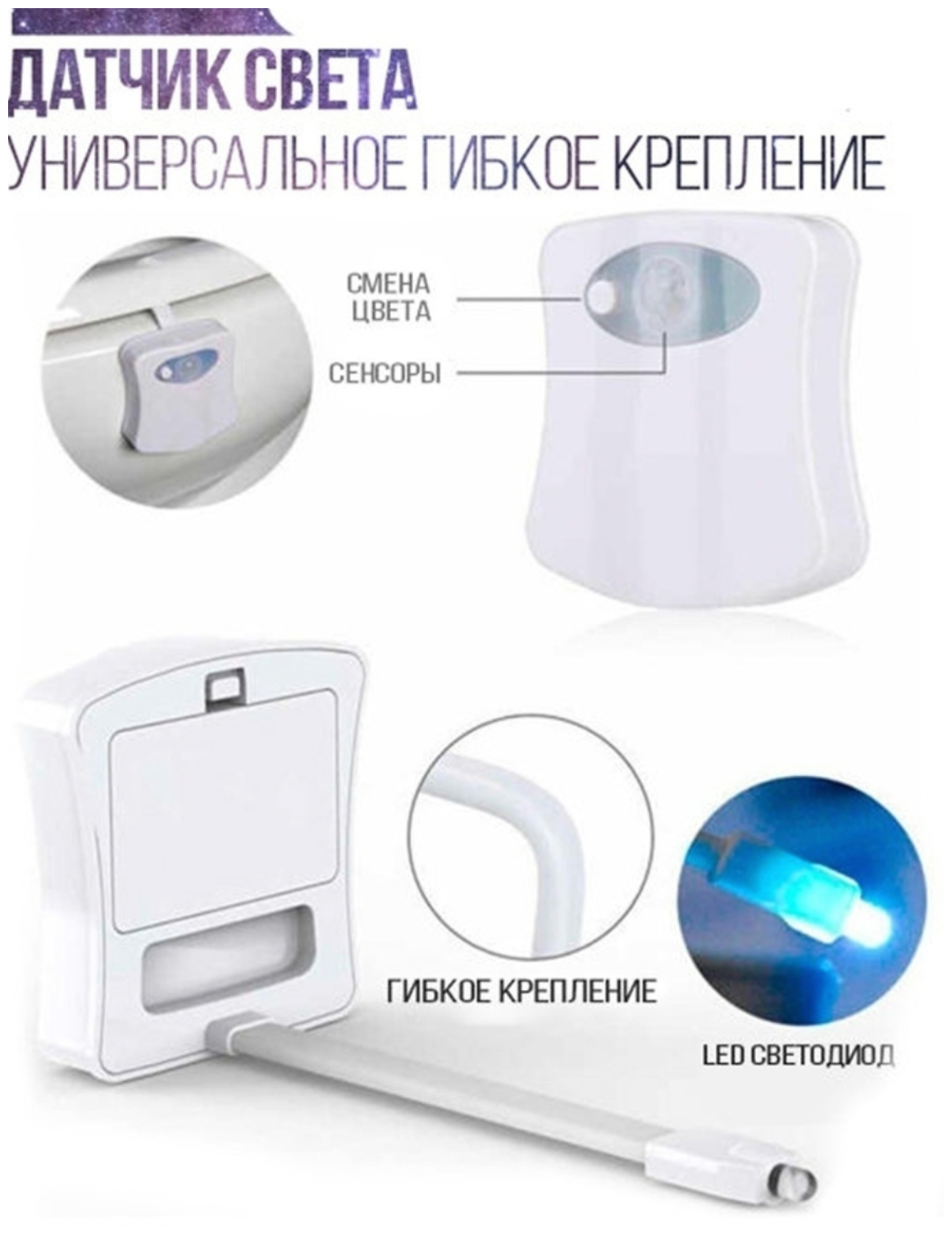 ДАТЧИК СВЕТА
УНИВЕРСАЛЬНОЕ ГИБКОЕ КРЕПЛЕНИЕ

СМЕНА ЦВЕТА

СЕНСОРЫ

ГИБКОЕ КРЕПЛЕНИЕ

LED СВЕТОДИОД