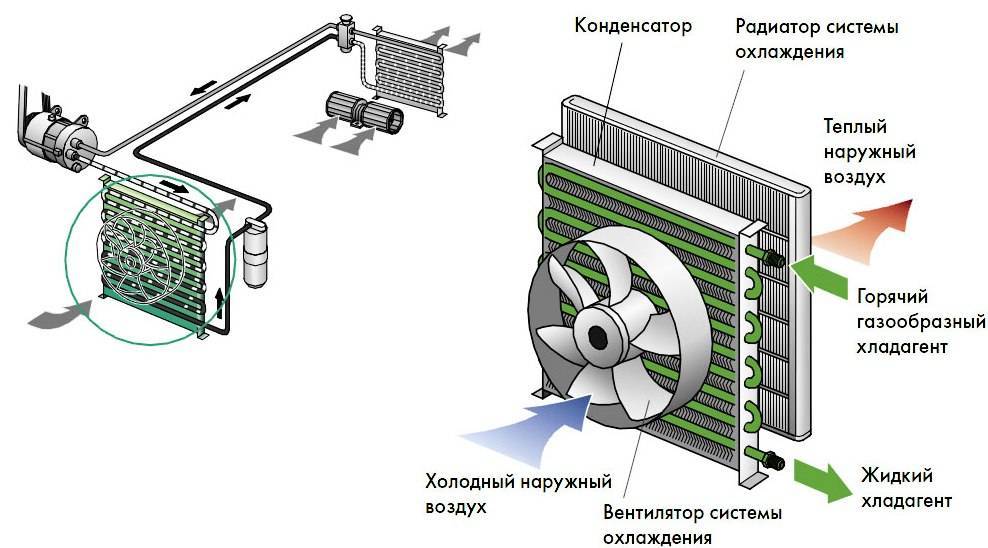 Конденсатор

Радиатор системы охлаждения

Теплый наружный воздух

Горячий газообразный хладагент

Жидкий хладагент

Холодный наружный воздух

Вентилятор системы охлаждения