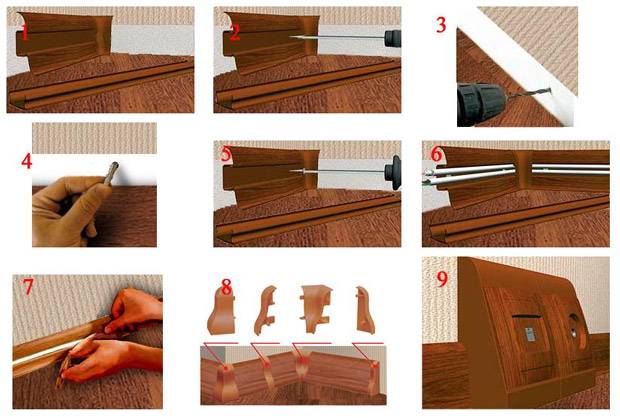 1

2

3

4

5

6

7

8

9