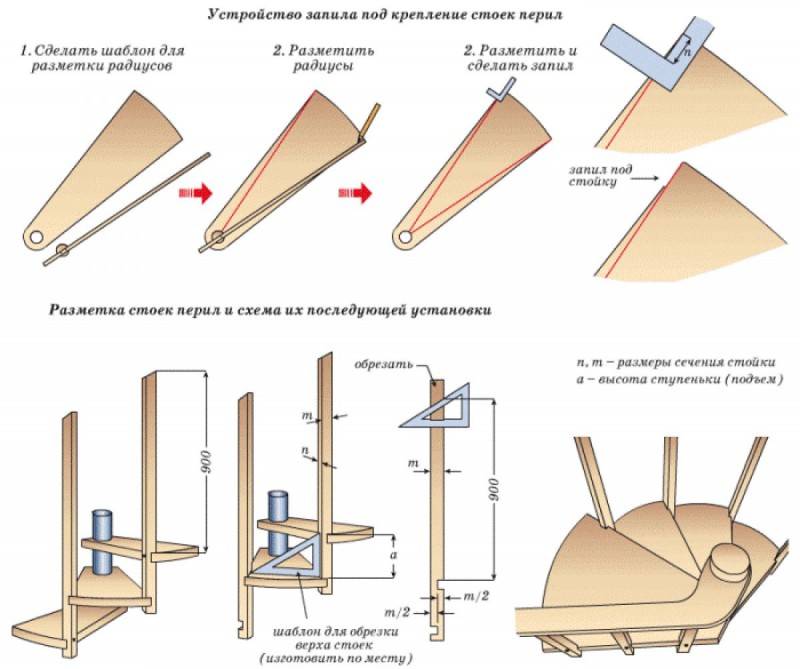 Устройство запила под крепление стоек перил

1. Сделать шаблон для разметки радиусов

2. Разметить радиусы

2. Разметить и сделать запил

n

запил под стойку

Разметка стоек перил и схема их последующей установки

900

m

n

a

шаблон для обрезки верха стоек (изготовить по месту)

обрезать

m

900

m/2

m/2

n, m – размеры сечения стойки
a – высота ступеньки (подъем)