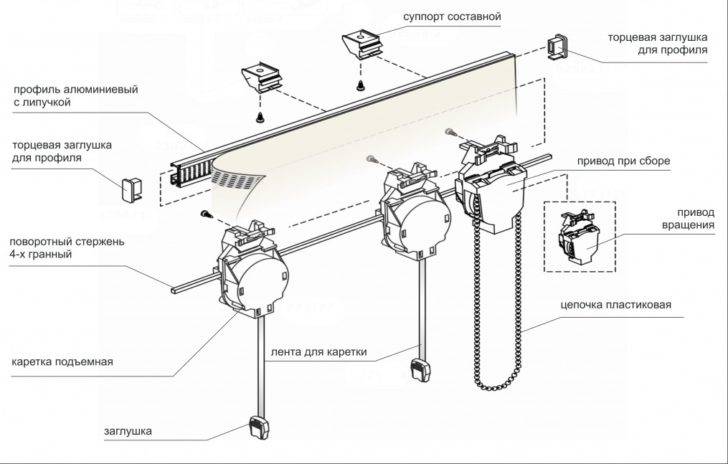 суппорт составной

торцевая заглушка для профиля

профиль алюминиевый с липучкой

торцевая заглушка для профиля

привод при сборе

привод вращения

поворотный стержень 4-х гранный

цепочка пластиковая

каретка подъемная

лента для каретки

заглушка