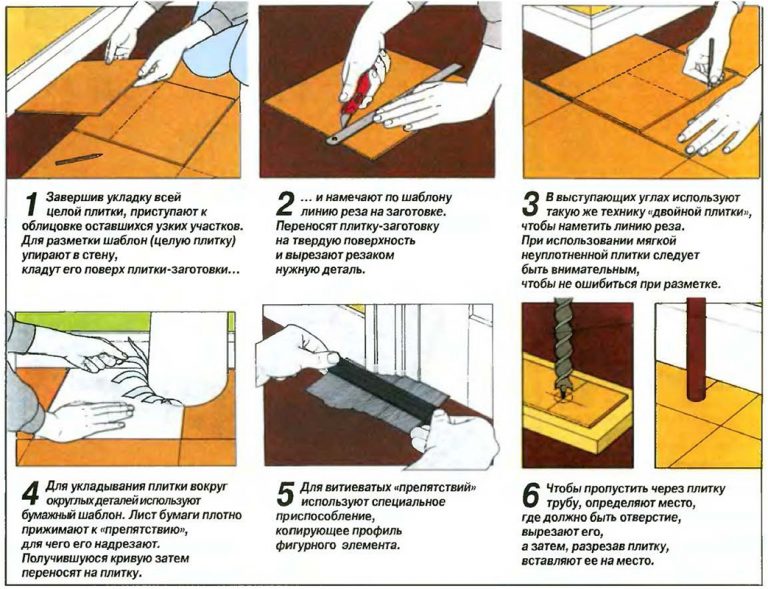 1 Завершив укладку всей целой плитки, приступают к облицовке оставшихся узких участков. Для разметки шаблон (целую плитку) упирают в стену, кладут его поверх плитки-заготовки…

2 … и намечают по шаблону линию реза на заготовке. Переносят плитку-заготовку на твердую поверхность и вырезают резаком нужную деталь.

3 В выступающих углах используют такую же технику «двойной плитки», чтобы наметить линию реза. При использовании мягкой неуплотненной плитки следует быть внимательным, чтобы не ошибиться при разметке.

4 Для укладывания плитки вокруг округлых деталей используют бумажный шаблон. Лист бумаги плотно прижимают к «препятствию», для чего его надрезают. Получившуюся кривую затем переносят на плитку.

5 Для витиеватых «препятствий» используют специальное приспособление, копирующее профиль фигурного элемента.

6 Чтобы пропустить через плитку трубу, определяют место, где должно быть отверстие, вырезают его, а затем, разрезав плитку, вставляют ее на место.