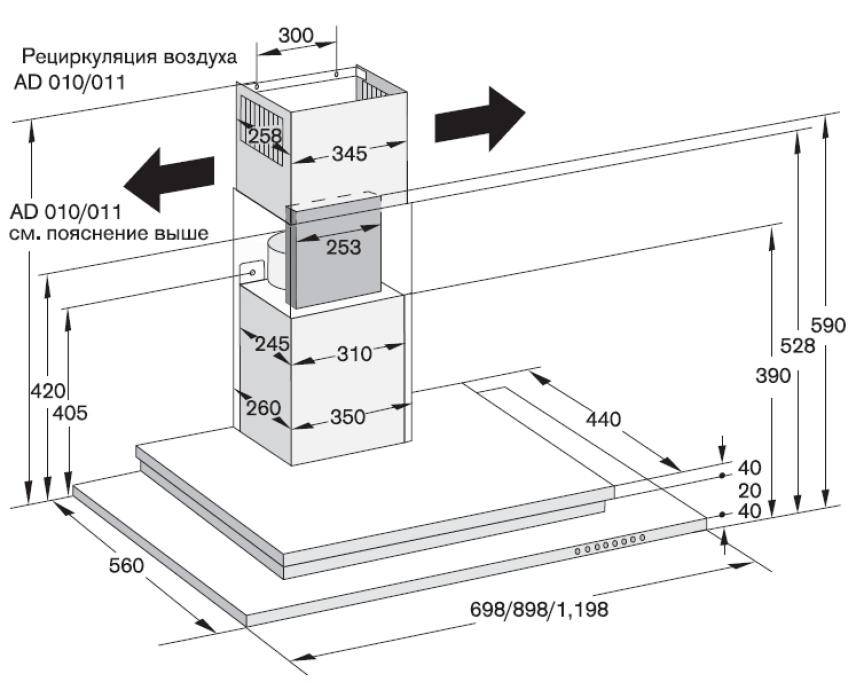 300
Рециркуляция воздуха
AD 010/011

258
345

AD 010/011
см. пояснение выше

253

245
310

260
350

420
405

440

390
528
590

40
20
40

560

698/898/1,198