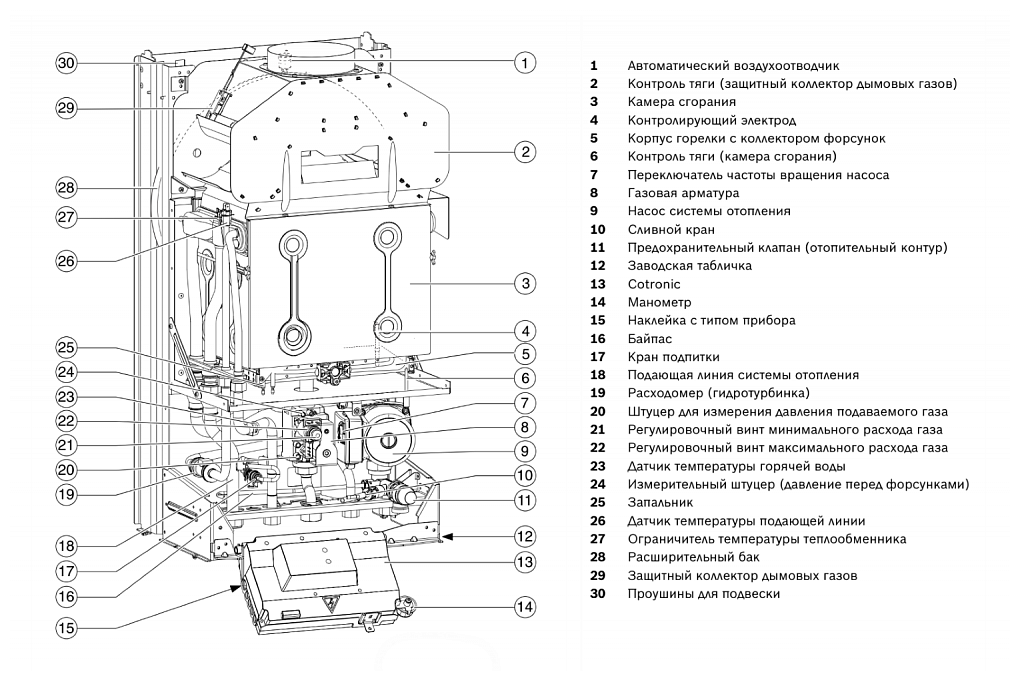 30
29
28
27
26
25
24
23
22
21
20
19
18
17
16
15
1
2
3
4
5
6
7
8
9
10
11
12
13
14

1 Автоматический воздухоотводчик
2 Контроль тяги (защитный коллектор дымовых газов)
3 Камера сгорания
4 Контролирующий электрод
5 Корпус горелки с коллектором форсунок
6 Контроль тяги (камера сгорания)
7 Переключатель частоты вращения насоса
8 Газовая арматура
9 Насос системы отопления
10 Сливной кран
11 Предохранительный клапан (отопительный контур)
12 Заводская табличка
13 Cotronic
14 Манометр
15 Наклейка с типом прибора
16 Байпас
17 Кран подпитки
18 Подающая линия системы отопления
19 Расходомер (гидротурбинка)
20 Штуцер для измерения давления подаваемого газа
21 Регулировочный винт минимального расхода газа
22 Регулировочный винт максимального расхода газа
23 Датчик температуры горячей воды
24 Измерительный штуцер (давление перед форсунками)
25 Запальник
26 Датчик температуры подающей линии
27 Ограничитель температуры теплообменника
28 Расширительный бак
29 Защитный коллектор дымовых газов
30 Проушины для подвески