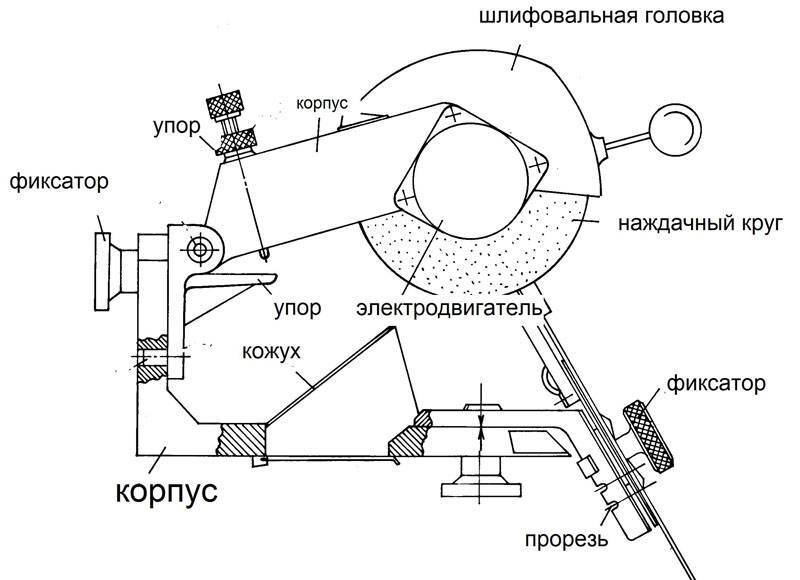 шлифовальная головка

корпус

упор

фиксатор

наждачный круг

упор

электродвигатель

кожух

фиксатор

корпус

прорезь