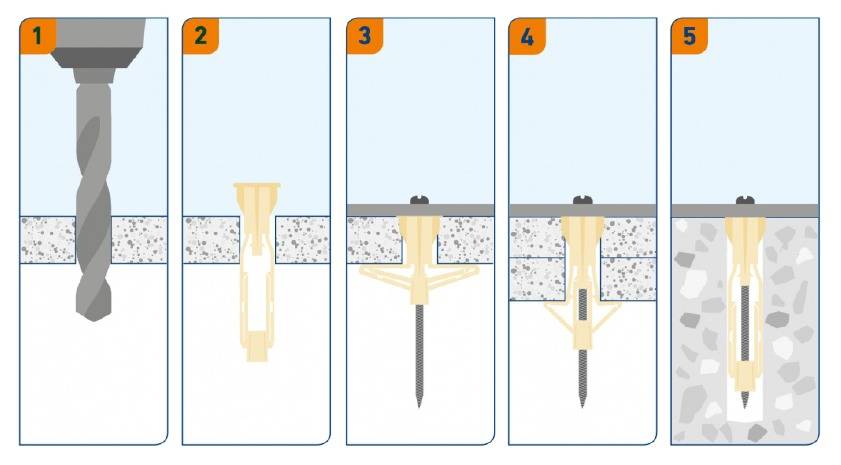 1

2

3

4

5