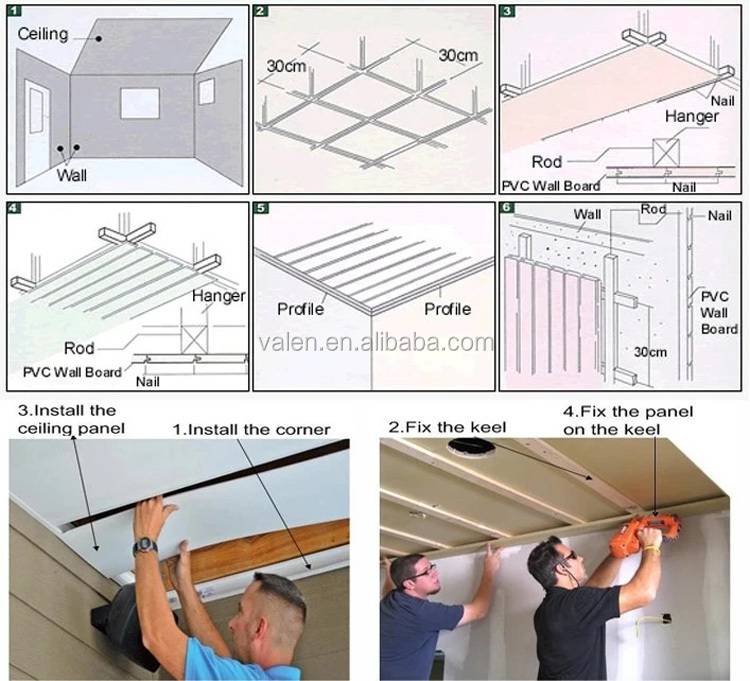 1
Ceiling
Wall

2
30cm
30cm

3
Nail
Hanger
Rod
PVC Wall Board
Nail

4
Hanger
Rod
PVC Wall Board
Nail

5
Profile
Profile

valen.en.alibaba.com

6
Wall
Rod
Nail
PVC Wall Board
30cm

3.Install the ceiling panel
1.Install the corner

2.Fix the keel
4.Fix the panel on the keel