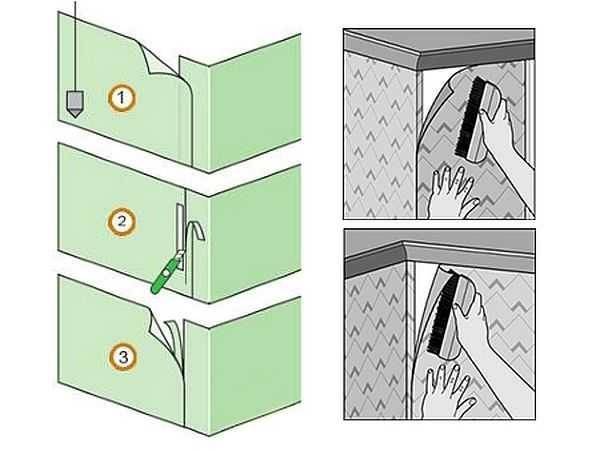 1

2

3