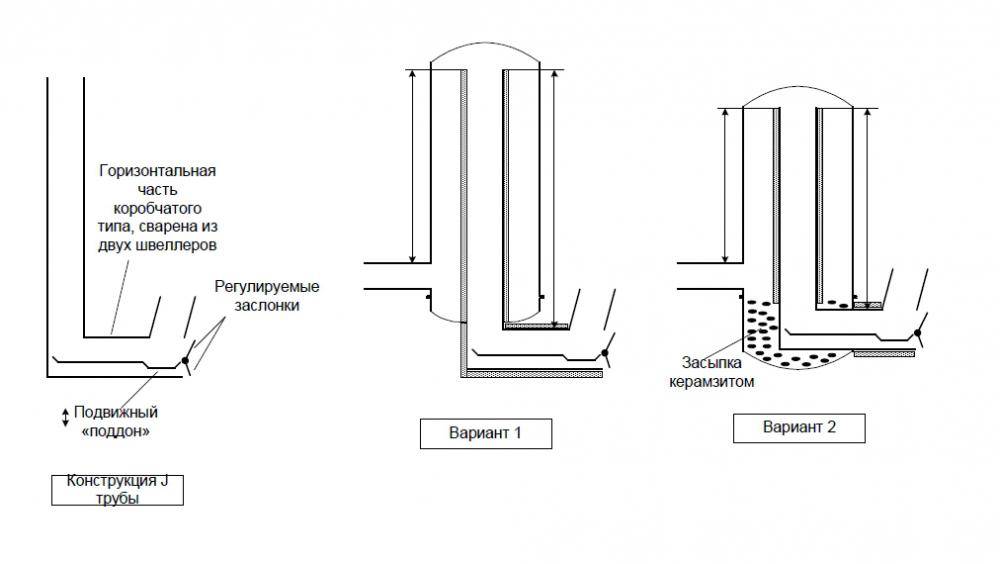 Горизонтальная часть коробчатого типа, сварена из двух швеллеров

Регулируемые заслонки

Подвижный «поддон»

Конструкция J трубы

Вариант 1

Засыпка керамзитом

Вариант 2