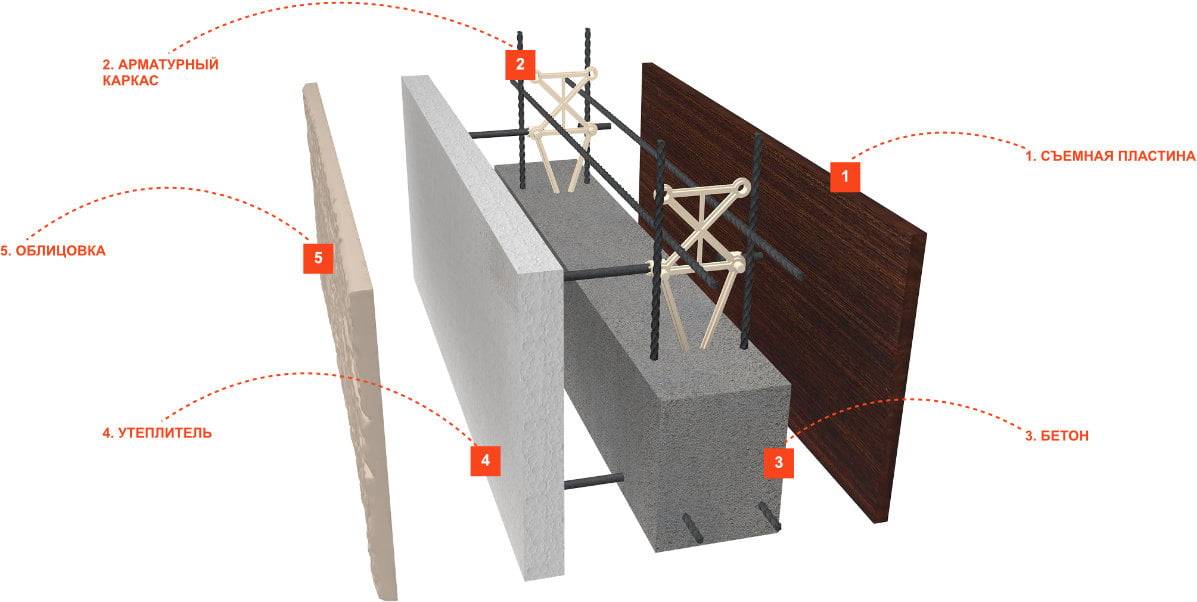 2. АРМАТУРНЫЙ КАРКАС

2

1. СЪЕМНАЯ ПЛАСТИНА

1

5. ОБЛИЦОВКА

5

4. УТЕПЛИТЕЛЬ

4

3. БЕТОН

3