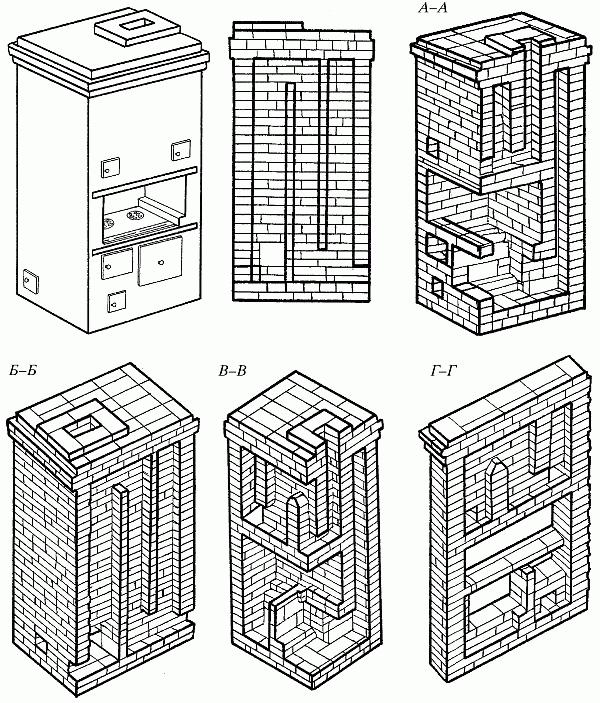 А–А

Б–Б

В–В

Г–Г