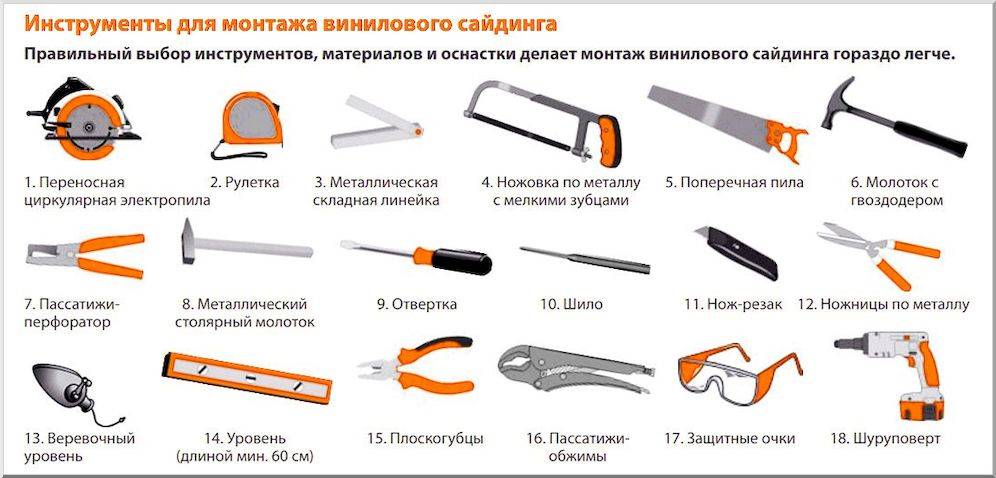 Инструменты для монтажа винилового сайдинга

Правильный выбор инструментов, материалов и оснастки делает монтаж винилового сайдинга гораздо легче.

1. Переносная циркулярная электропила

2. Рулетка

3. Металлическая складная линейка

4. Ножовка по металлу с мелкими зубцами

5. Поперечная пила

6. Молоток с гвоздодером

7. Пассатижи-перфоратор

8. Металлический столярный молоток

9. Отвертка

10. Шило

11. Нож-резак

12. Ножницы по металлу

13. Веревочный уровень

14. Уровень (длиной мин. 60 см)

15. Плоскогубцы

16. Пассатижи-обжимы

17. Защитные очки

18. Шуруповерт