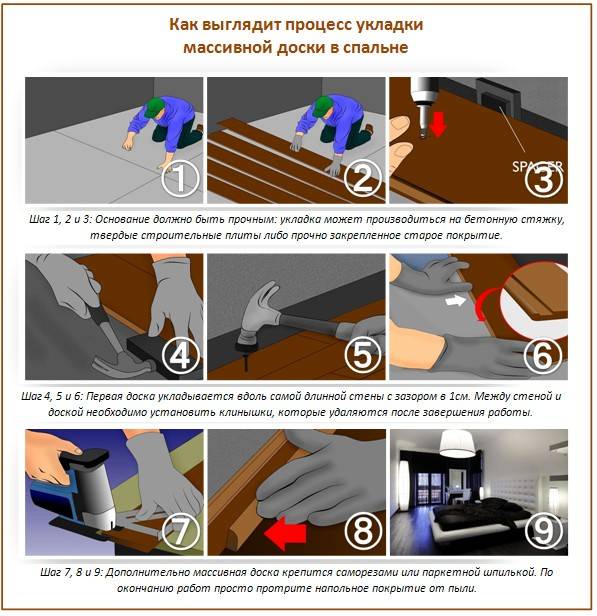 Как выглядит процесс укладки массивной доски в спальне

①

②

SPACER

③

Шаг 1, 2 и 3: Основание должно быть прочным: укладка может производиться на бетонную стяжку, твердые строительные плиты либо прочно закрепленное старое покрытие.

④

⑤

⑥

Шаг 4, 5 и 6: Первая доска укладывается вдоль самой длинной стены с зазором в 1см. Между стеной и доской необходимо установить клинышки, которые удаляются после завершения работы.

⑦

⑧

⑨

Шаг 7, 8 и 9: Дополнительно массивная доска крепится саморезами или паркетной шпилькой. По окончанию работ просто протрите напольное покрытие от пыли.