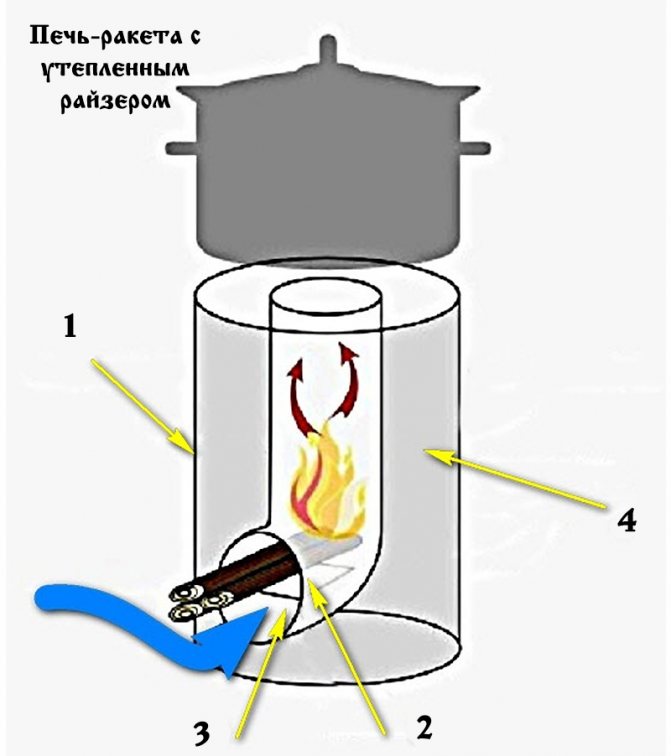 Печь-ракета с утепленным райзером

1

4

3

2