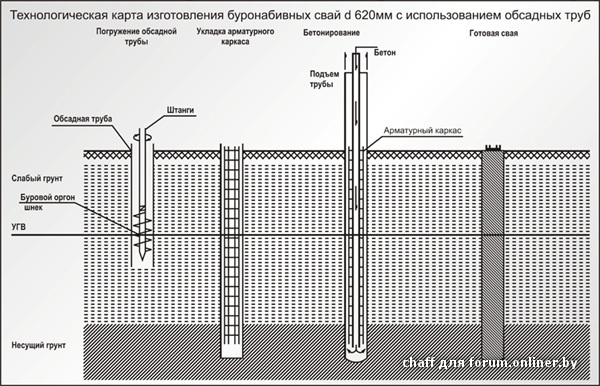 Технологическая карта изготовления буронабивных свай d 620мм с использованием обсадных труб

Погружение обсадной трубы

Укладка арматурного каркаса

Бетонирование

Готовая свая

Бетон

Подъем трубы

Штанги

Обсадная труба

Арматурный каркас

Слабый грунт

Буровой оргон шнек

УГВ

Несущий грунт

chaff для forum.onliner.by