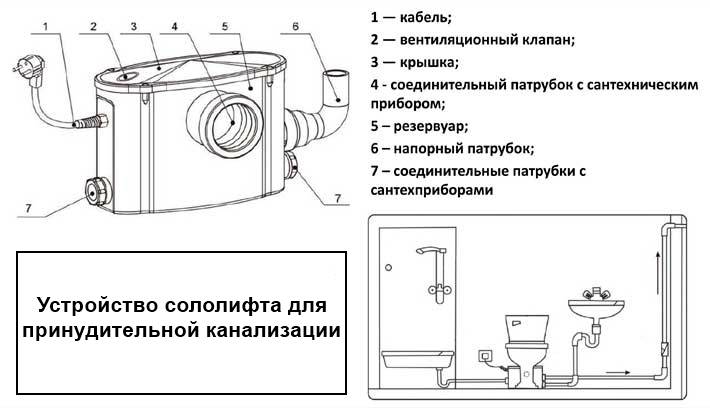 1 2 3 4 5 6

7 7

1 — кабель;
2 — вентиляционный клапан;
3 — крышка;
4 - соединительный патрубок с сантехническим прибором;
5 – резервуар;
6 – напорный патрубок;
7 – соединительные патрубки с сантехприборами

Устройство сололифта для принудительной канализации