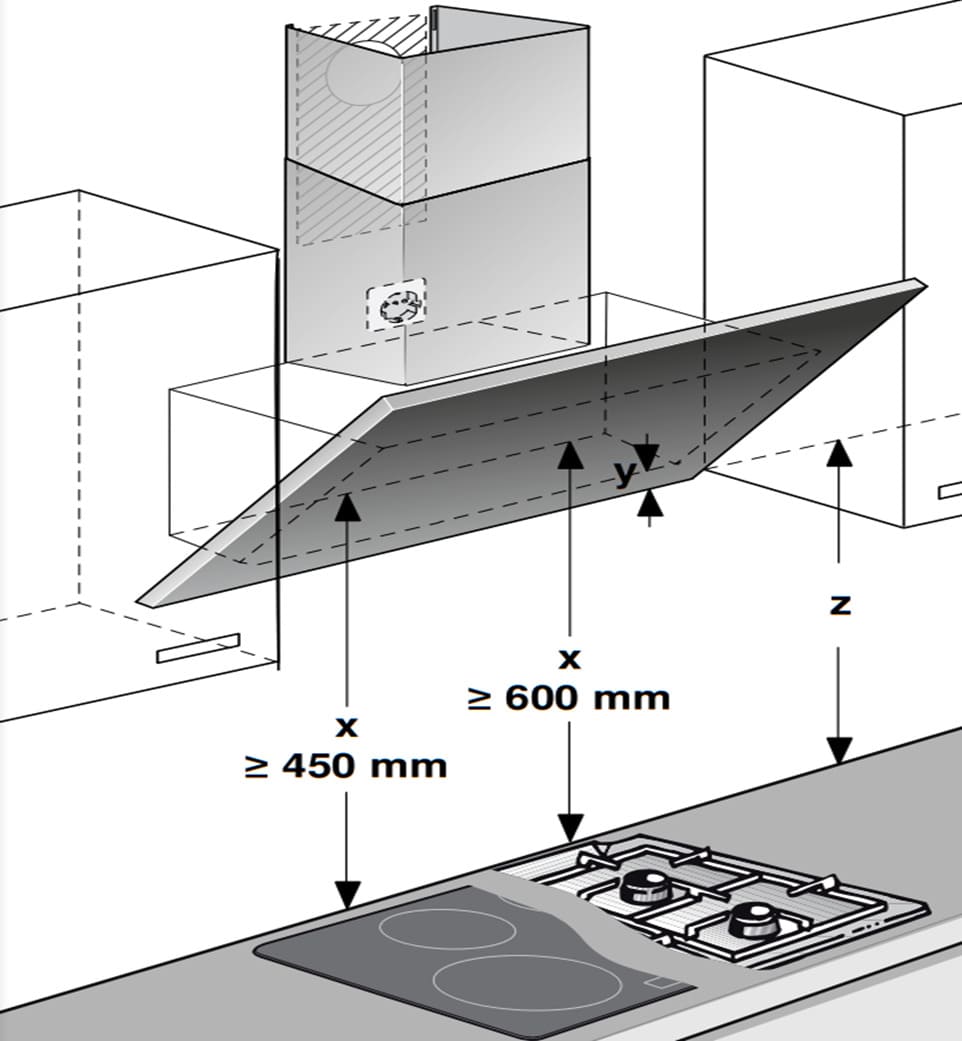 y

z

x
≥ 600 mm

x
≥ 450 mm