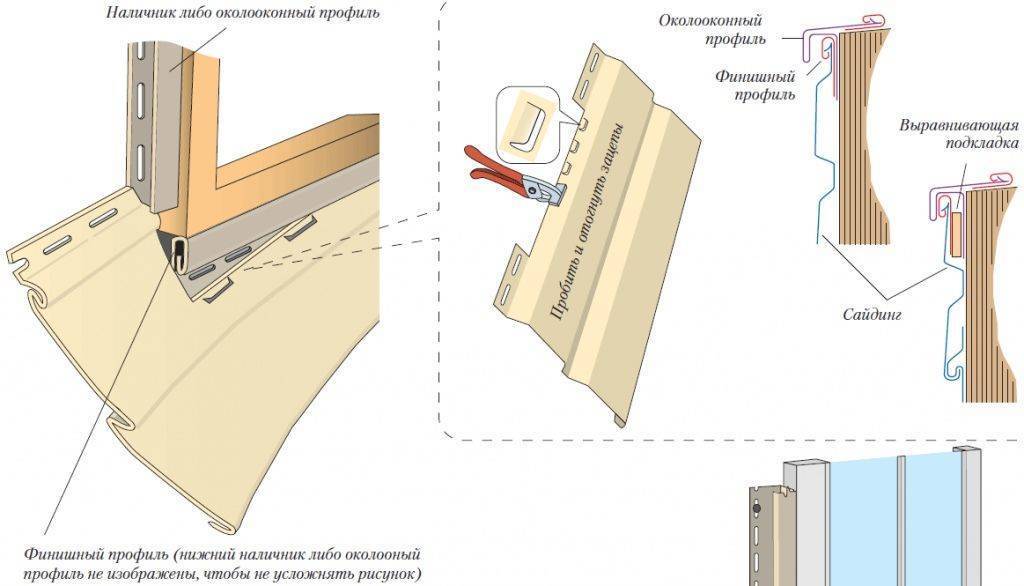 Наличник либо околооконный профиль

Пробить и отогнуть зацепы

Околооконный профиль

Финишный профиль

Выравнивающая подкладка

Сайдинг

Финишный профиль (нижний наличник либо околооный профиль не изображены, чтобы не усложнять рисунок)