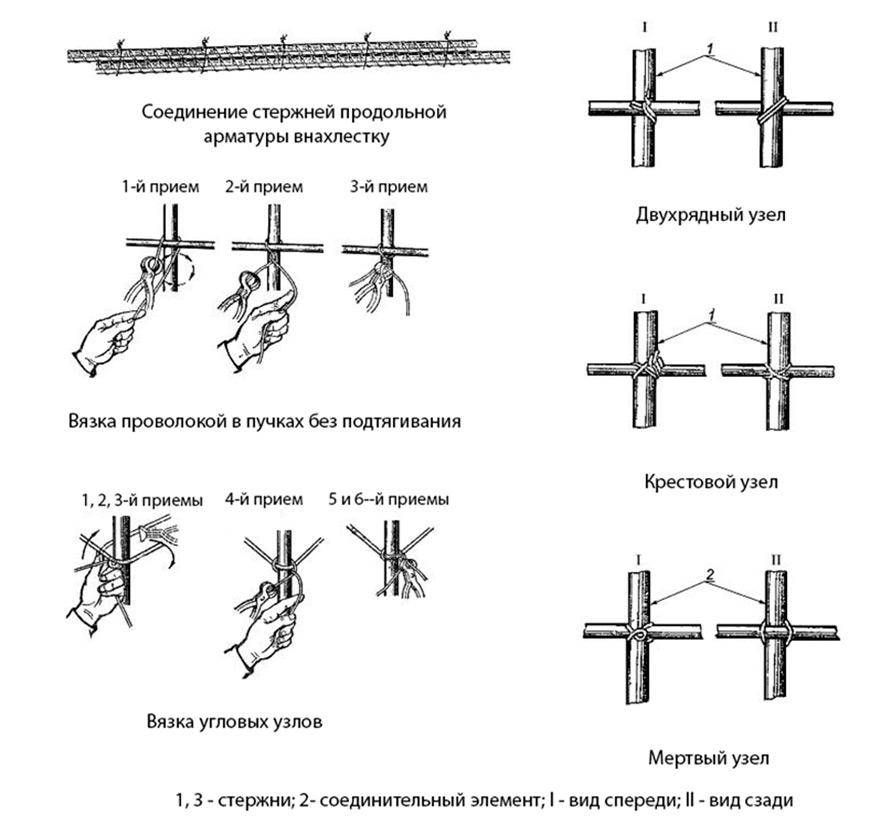 Соединение стержней продольной арматуры внахлестку

1-й прием
2-й прием
3-й прием

Вязка проволокой в пучках без подтягивания

1, 2, 3-й приемы
4-й прием
5 и 6--й приемы

Вязка угловых узлов

I
II
1

Двухрядный узел

I
II
1

Крестовой узел

I
II
2

Мертвый узел

1, 3 - стержни; 2- соединительный элемент; I - вид спереди; II - вид сзади