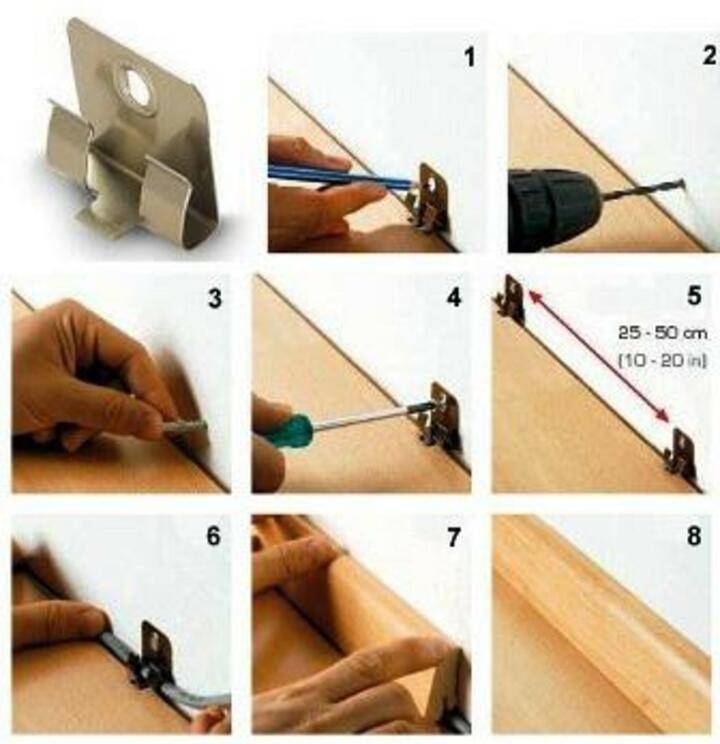 1

2

3

4

5

25 - 50 cm
(10 - 20 in)

6

7

8