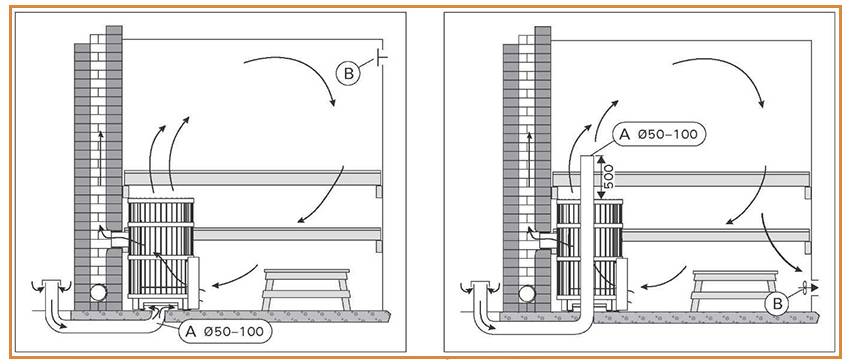 B

A Ø50–100

A Ø50–100

500

B