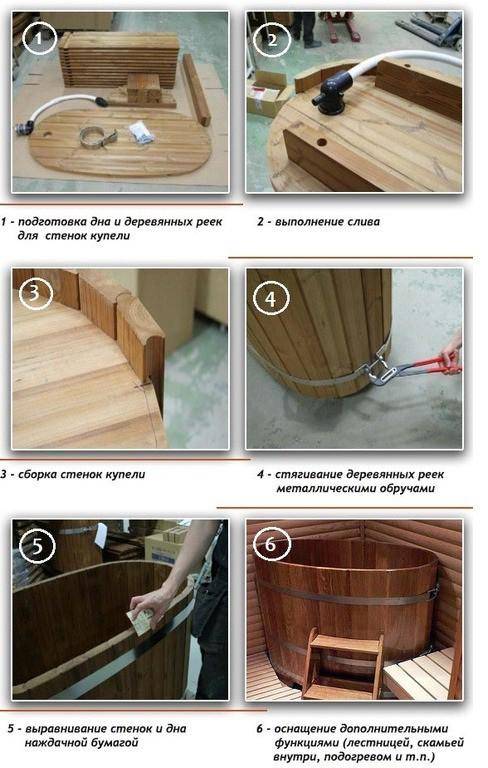 1

2

1 - подготовка дна и деревянных реек для стенок купели

2 - выполнение слива

3

4

3 - сборка стенок купели

4 - стягивание деревянных реек металлическими обручами

5

6

5 - выравнивание стенок и дна наждачной бумагой

6 - оснащение дополнительными функциями (лестницей, скамьей внутри, подогревом и т.п.)