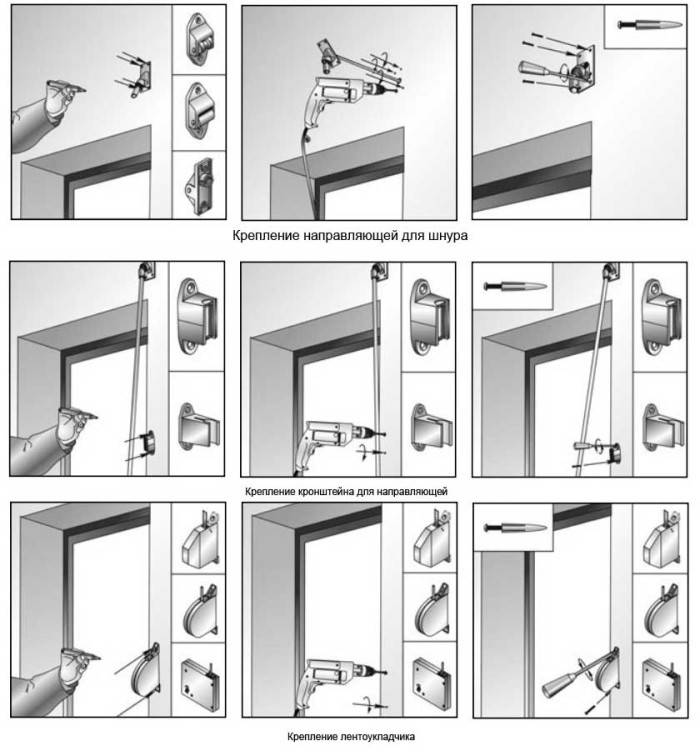 Крепление направляющей для шнура

Крепление кронштейна для направляющей

Крепление лентоукладчика