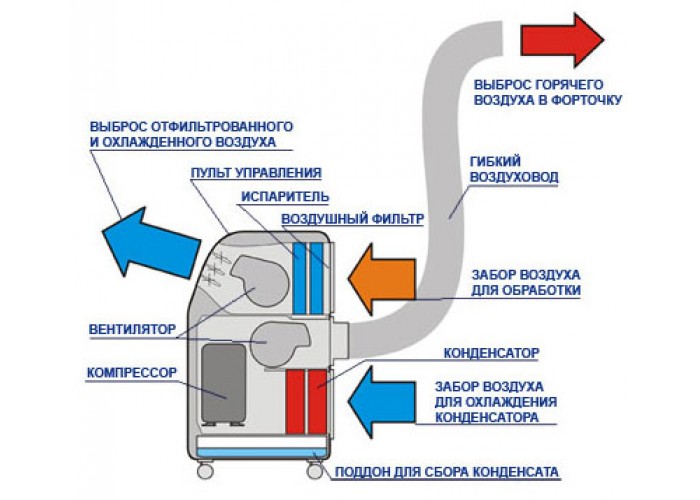 ВЫБРОС ГОРЯЧЕГО ВОЗДУХА В ФОРТОЧКУ

ВЫБРОС ОТФИЛЬТРОВАННОГО И ОХЛАЖДЕННОГО ВОЗДУХА

ПУЛЬТ УПРАВЛЕНИЯ

ИСПАРИТЕЛЬ

ВОЗДУШНЫЙ ФИЛЬТР

ГИБКИЙ ВОЗДУХОВОД

ЗАБОР ВОЗДУХА ДЛЯ ОБРАБОТКИ

ВЕНТИЛЯТОР

КОНДЕНСАТОР

КОМПРЕССОР

ЗАБОР ВОЗДУХА ДЛЯ ОХЛАЖДЕНИЯ КОНДЕНСАТОРА

ПОДДОН ДЛЯ СБОРА КОНДЕНСАТА