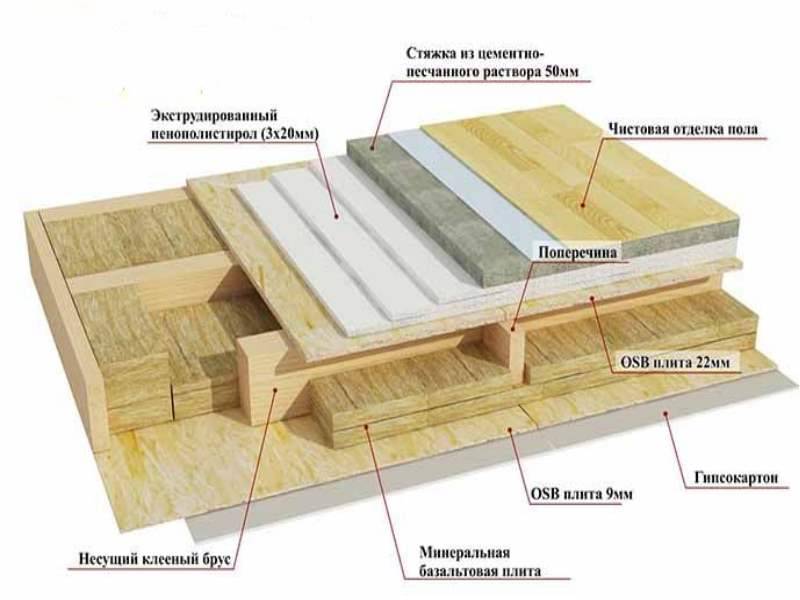 Стяжка из цементно-песчанного раствора 50мм

Экструдированный пенополистирол (3х20мм)

Чистовая отделка пола

Поперечина

OSB плита 22мм

Гипсокартон

OSB плита 9мм

Несущий клееный брус

Минеральная базальтовая плита