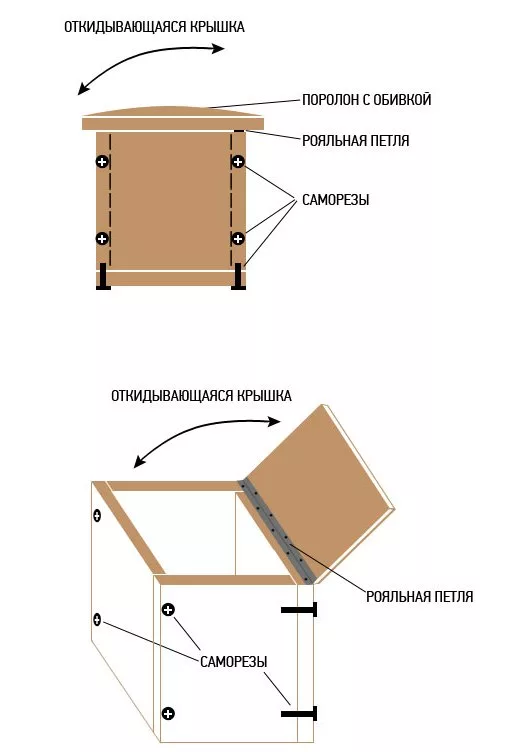 ОТКИДЫВАЮЩАЯСЯ КРЫШКА

ПОРОЛОН С ОБИВКОЙ

РОЯЛЬНАЯ ПЕТЛЯ

САМОРЕЗЫ

ОТКИДЫВАЮЩАЯСЯ КРЫШКА

РОЯЛЬНАЯ ПЕТЛЯ

САМОРЕЗЫ