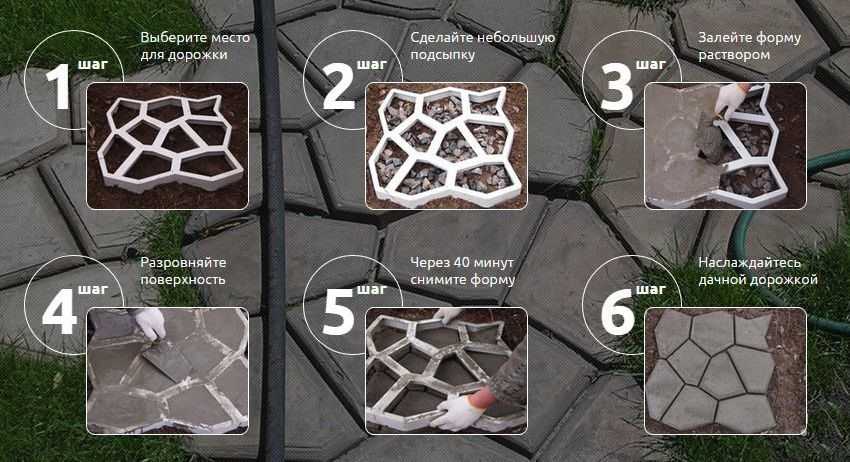 1 шаг
Выберите место для дорожки

2 шаг
Сделайте небольшую подсыпку

3 шаг
Залейте форму раствором

4 шаг
Разровняйте поверхность

5 шаг
Через 40 минут снимите форму

6 шаг
Наслаждайтесь дачной дорожкой