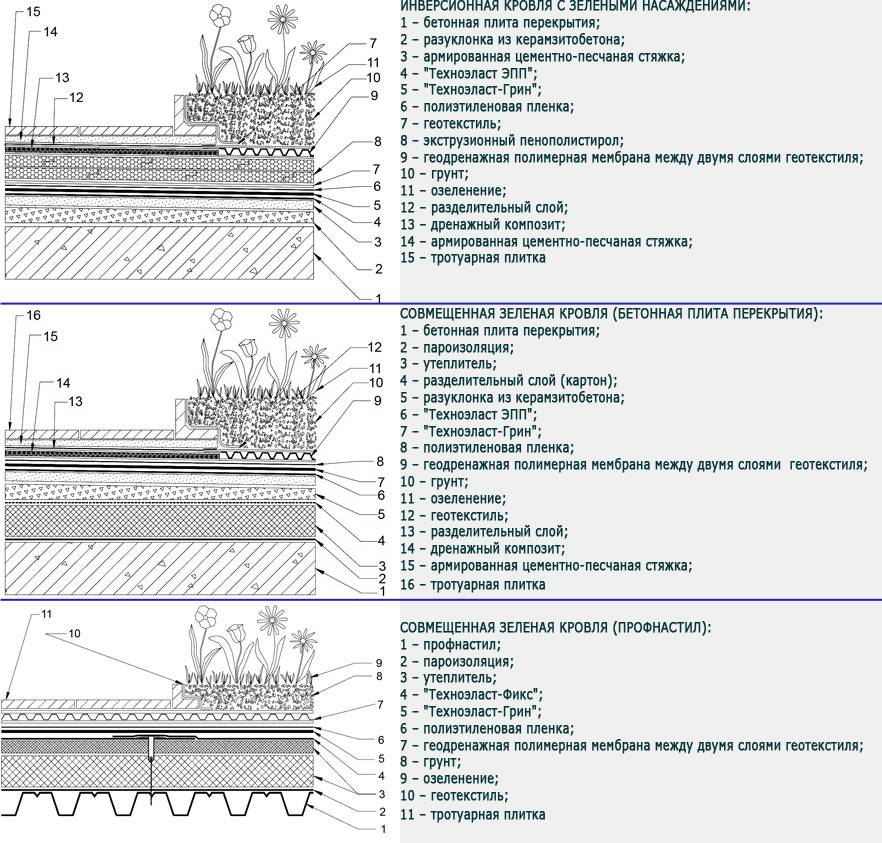 15
14
13
12
7
11
10
9
8
7
6
5
4
3
2
1

ИНВЕРСИОННАЯ КРОВЛЯ С ЗЕЛЕНЫМИ НАСАЖДЕНИЯМИ:
1 – бетонная плита перекрытия;
2 – разуклонка из керамзитобетона;
3 – армированная цементно-песчаная стяжка;
4 – "Техноэласт ЭПП";
5 – "Техноэласт-Грин";
6 – полиэтиленовая пленка;
7 – геотекстиль;
8 – экструзионный пенополистирол;
9 – геодренажная полимерная мембрана между двумя слоями геотекстиля;
10 – грунт;
11 – озеленение;
12 – разделительный слой;
13 – дренажный композит;
14 – армированная цементно-песчаная стяжка;
15 – тротуарная плитка

16
15
14
13
12
11
10
9
8
7
6
5
4
3
2
1

СОВМЕЩЕННАЯ ЗЕЛЕНАЯ КРОВЛЯ (БЕТОННАЯ ПЛИТА ПЕРЕКРЫТИЯ):
1 – бетонная плита перекрытия;
2 – пароизоляция;
3 – утеплитель;
4 – разделительный слой (картон);
5 – разуклонка из керамзитобетона;
6 – "Техноэласт ЭПП";
7 – "Техноэласт-Грин";
8 – полиэтиленовая пленка;
9 – геодренажная полимерная мембрана между двумя слоями геотекстиля;
10 – грунт;
11 – озеленение;
12 – геотекстиль;
13 – разделительный слой;
14 – дренажный композит;
15 – армированная цементно-песчаная стяжка;
16 – тротуарная плитка

11
10
9
8
7
6
5
4
3
2
1

СОВМЕЩЕННАЯ ЗЕЛЕНАЯ КРОВЛЯ (ПРОФНАСТИЛ):
1 – профнастил;
2 – пароизоляция;
3 – утеплитель;
4 – "Техноэласт-Фикс";
5 – "Техноэласт-Грин";
6 – полиэтиленовая пленка;
7 – геодренажная полимерная мембрана между двумя слоями геотекстиля;
8 – грунт;
9 – озеленение;
10 – геотекстиль;
11 – тротуарная плитка