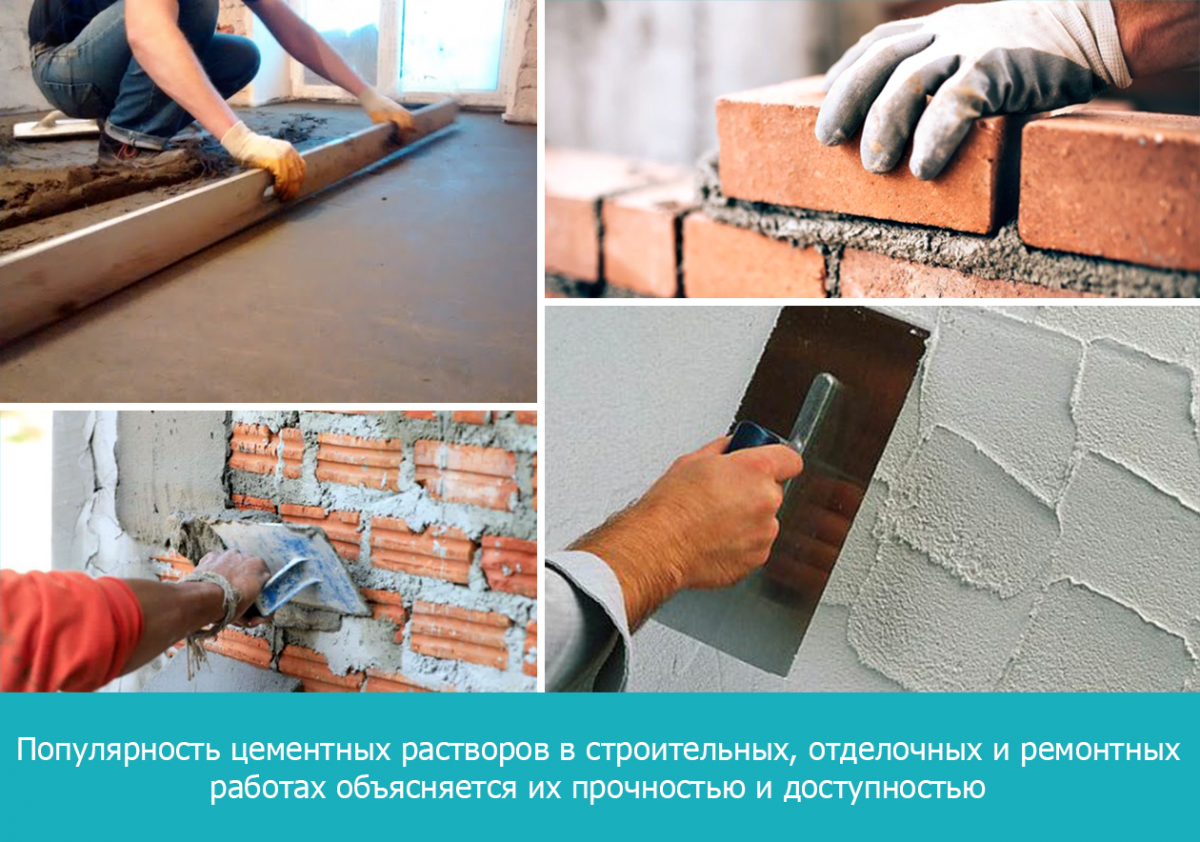 Популярность цементных растворов в строительных, отделочных и ремонтных работах объясняется их прочностью и доступностью