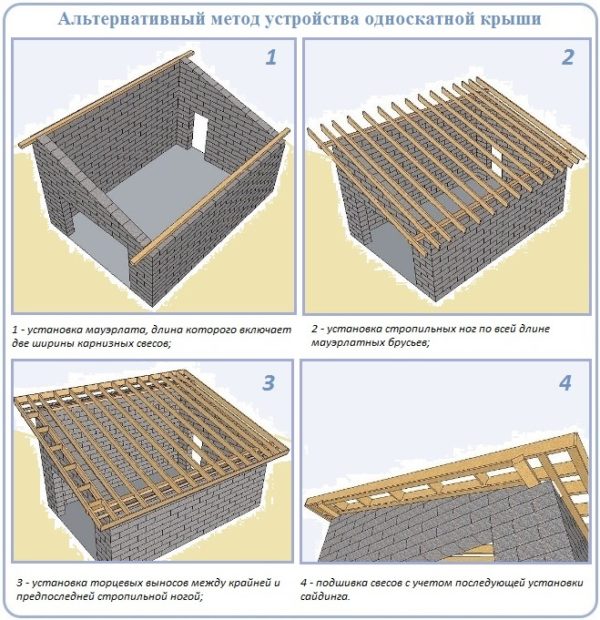 Альтернативный метод устройства односкатной крыши

1

2

1 - установка мауэрлата, длина которого включает две ширины карнизных свесов;

2 - установка стропильных ног по всей длине мауэрлатных брусьев;

3

4

3 - установка торцевых выносов между крайней и предпоследней стропильной ногой;

4 - подшивка свесов с учетом последующей установки сайдинга.