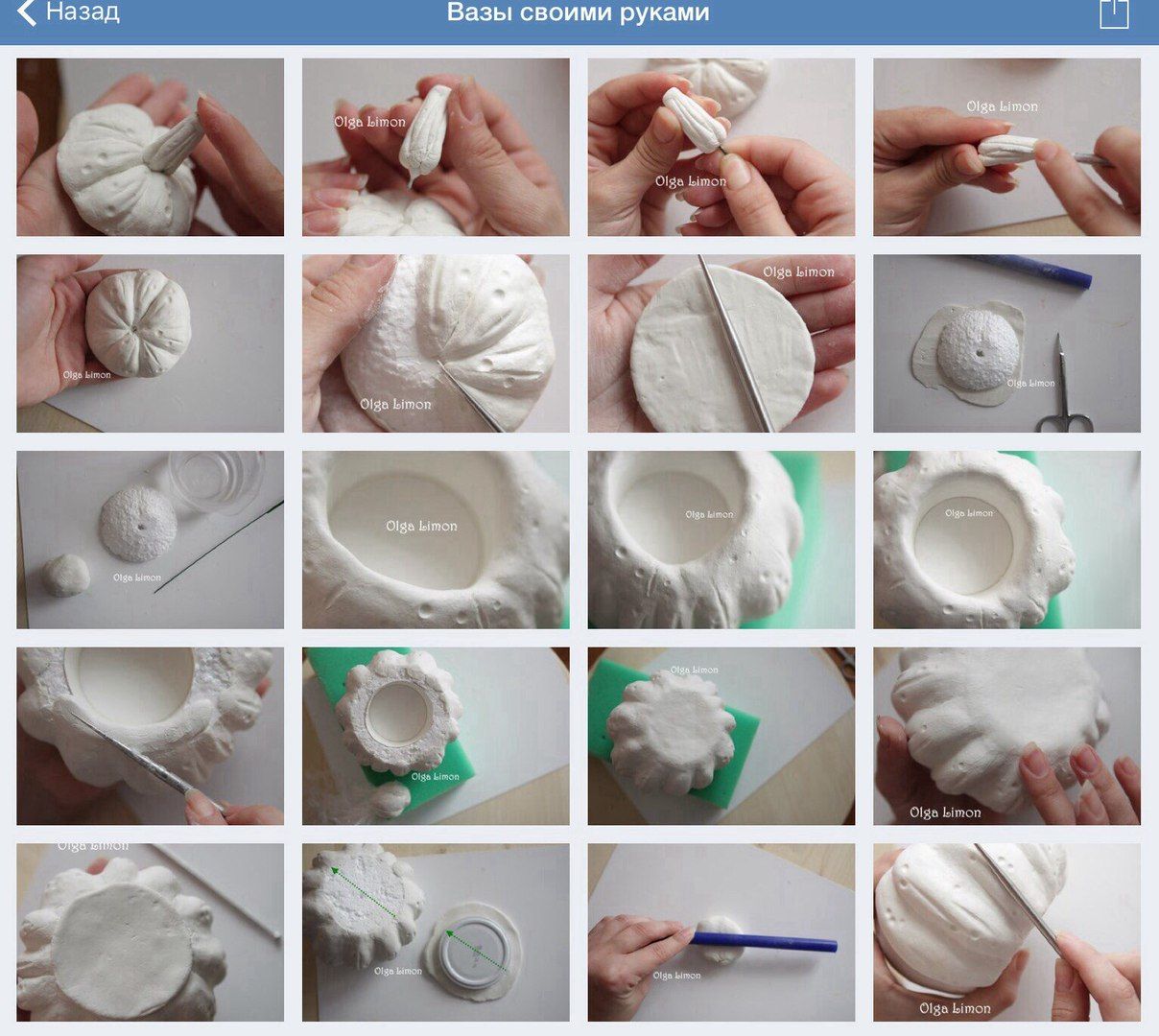 Назад Вазы своими руками

Olga Limon
Olga Limon
Olga Limon
Olga Limon
Olga Limon
Olga Limon
Olga Limon
Olga Limon
Olga Limon
Olga Limon
Olga Limon
Olga Limon
Olga Limon
Olga Limon
Olga Limon
Olga Limon
Olga Limon
Olga Limon
Olga Limon