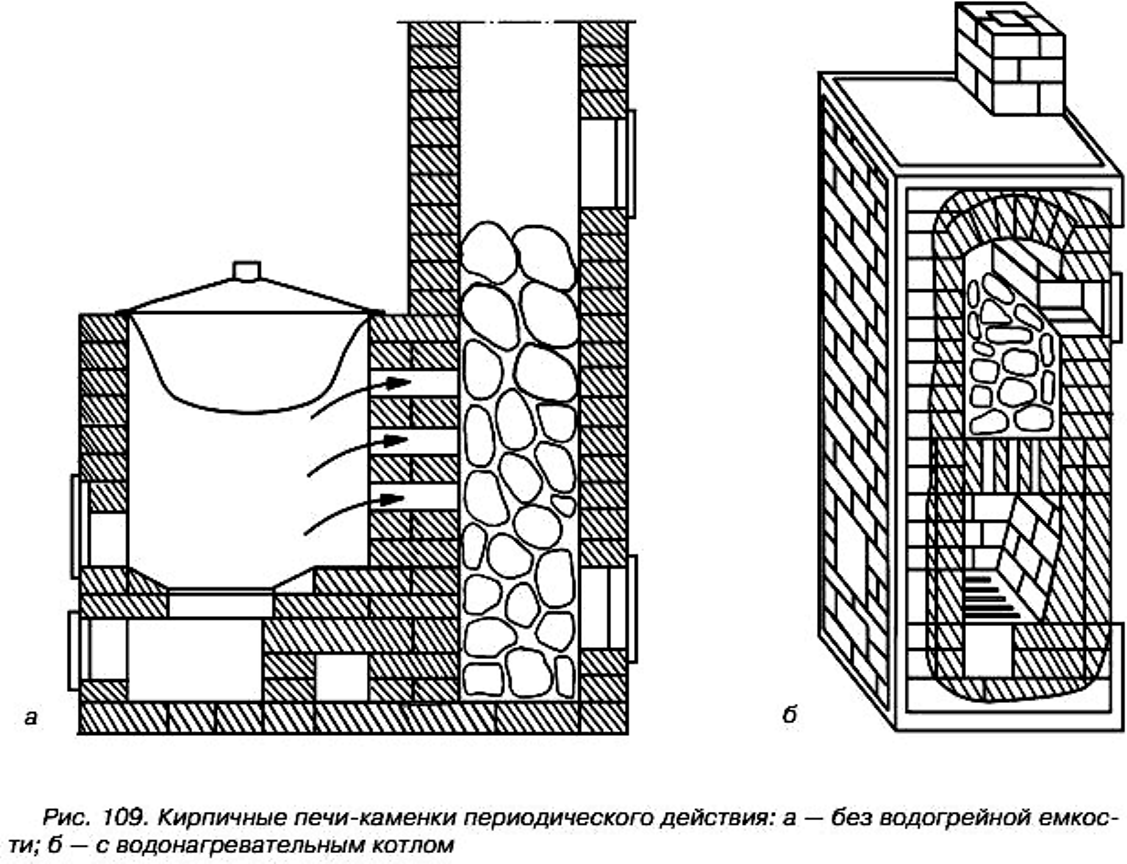 а

б

Рис. 109. Кирпичные печи-каменки периодического действия: а — без водогрейной емкости; б — с водонагревательным котлом