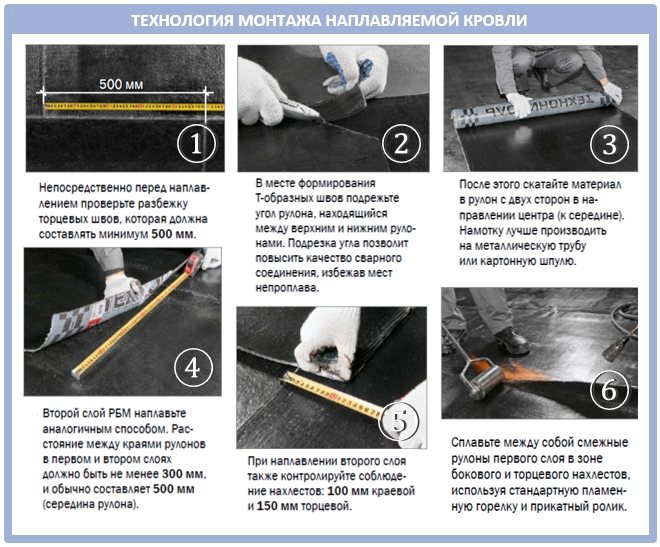 ТЕХНОЛОГИЯ МОНТАЖА НАПЛАВЛЯЕМОЙ КРОВЛИ

500 мм

1

Непосредственно перед наплавлением проверьте разбежку торцевых швов, которая должна составлять минимум 500 мм.

2

В месте формирования Т-образных швов подрежьте угол рулона, находящийся между верхним и нижним рулонами. Подрезка угла позволит повысить качество сварного соединения, избежав мест непроплава.

ТЕХНОНИКОЛЬ

3

После этого скатайте материал в рулон с двух сторон в направлении центра (к середине). Намотку лучше производить на металлическую трубу или картонную шпулю.

4

Второй слой РБМ наплавьте аналогичным способом. Расстояние между краями рулонов в первом и втором слоях должно быть не менее 300 мм, и обычно составляет 500 мм (середина рулона).

5

При наплавлении второго слоя также контролируйте соблюдение нахлестов: 100 мм краевой и 150 мм торцевой.

6

Сплавьте между собой смежные рулоны первого слоя в зоне бокового и торцевого нахлестов, используя стандартную пламенную горелку и прикатный ролик.