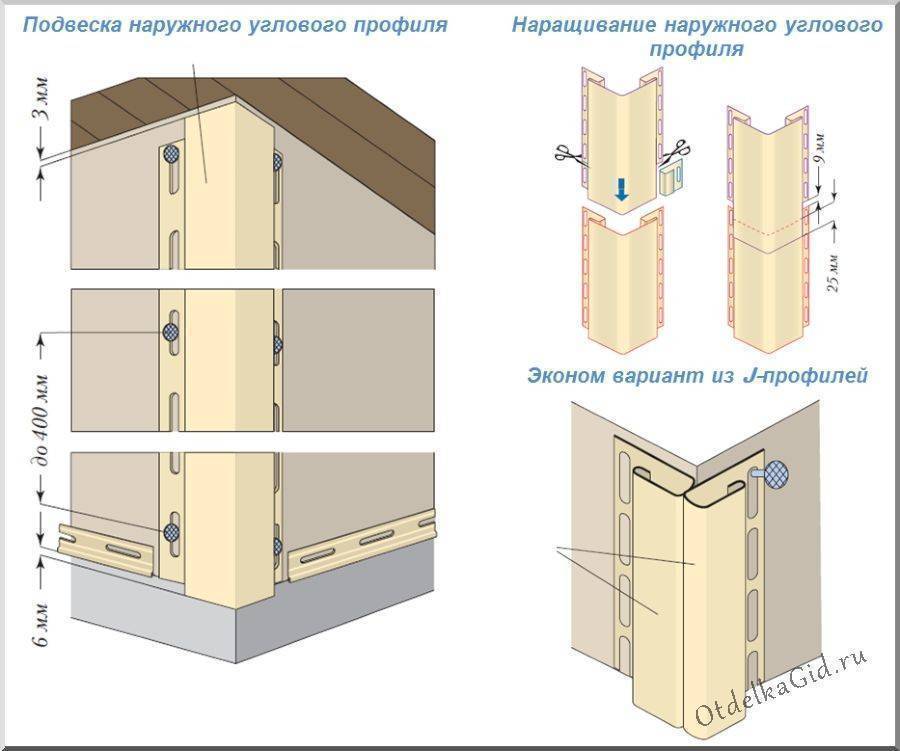 Подвеска наружного углового профиля

3 мм

до 400 мм

6 мм

Наращивание наружного углового профиля

9 мм

25 мм

Эконом вариант из J-профилей

OtdelkaGid.ru