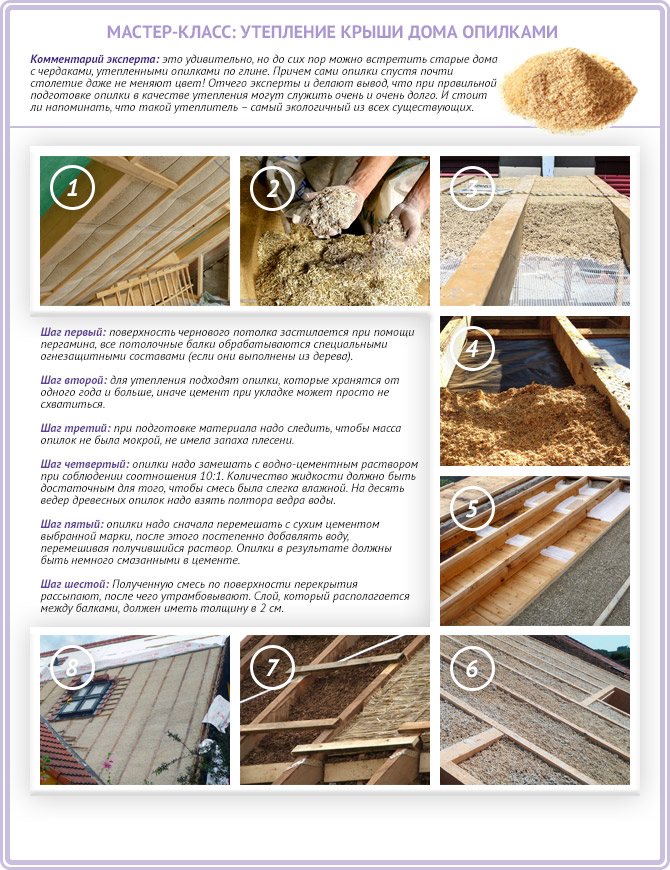 МАСТЕР-КЛАСС: УТЕПЛЕНИЕ КРЫШИ ДОМА ОПИЛКАМИ

Комментарий эксперта: это удивительно, но до сих пор можно встретить старые дома с чердаками, утепленными опилками по глине. Причем сами опилки спустя почти столетие даже не меняют цвет! Отчего эксперты и делают вывод, что при правильной подготовке опилки в качестве утеплителя могут служить очень и очень долго. И стоит ли напоминать, что такой утеплитель – самый экологичный из всех существующих.

1

2

3

Шаг первый: поверхность чернового потолка застилается при помощи пергамина, все потолочные балки обрабатываются специальными огнезащитными составами (если они выполнены из дерева).

Шаг второй: для утепления подходят опилки, которые хранятся от одного года и больше, иначе цемент при укладке может просто не схватиться.

Шаг третий: при подготовке материала надо следить, чтобы масса опилок не была мокрой, не имела запаха плесени.

Шаг четвертый: опилки надо замешать с водно-цементным раствором при соблюдении соотношения 10:1. Количество жидкости должно быть достаточным для того, чтобы смесь была слегка влажной. На десять ведер древесных опилок надо взять полтора ведра воды.

Шаг пятый: опилки надо сначала перемешать с сухим цементом выбранной марки, после этого постепенно добавлять воду, перемешивая получившийся раствор. Опилки в результате должны быть немного смазанными в цементе.

Шаг шестой: Полученную смесь по поверхности перекрытия рассыпают, после чего утрамбовывают. Слой, который располагается между балками, должен иметь толщину в 2 см.

4

5

8

7

6