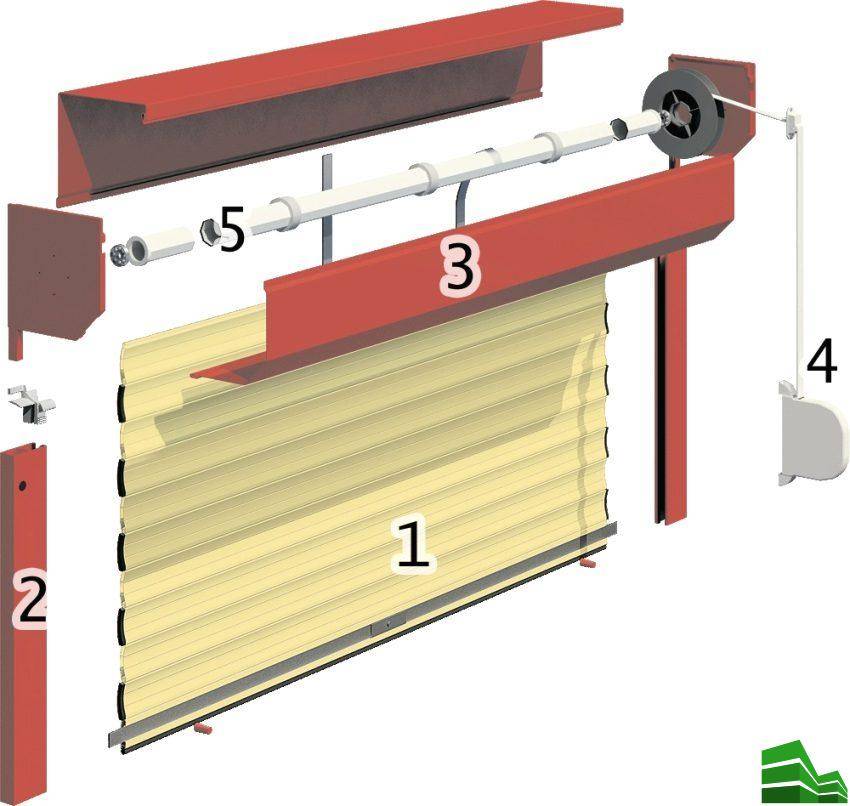 5
3
4
1
2