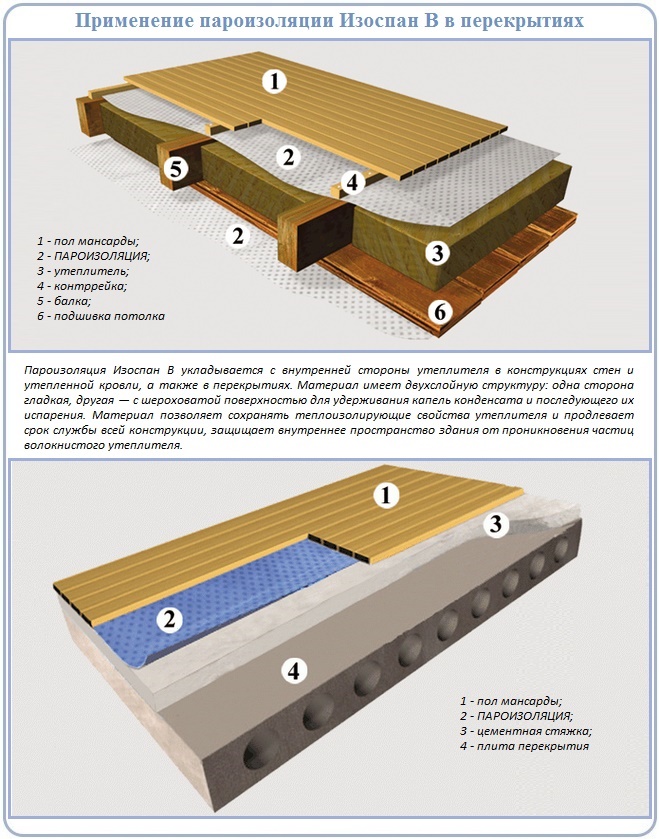 Применение пароизоляции Изоспан В в перекрытиях

1
2
5
4
2
3
6

1 - пол мансарды;
2 - ПАРОИЗОЛЯЦИЯ;
3 - утеплитель;
4 - контррейка;
5 - балка;
6 - подшивка потолка

Пароизоляция Изоспан В укладывается с внутренней стороны утеплителя в конструкциях стен и утепленной кровли, а также в перекрытиях. Материал имеет двухслойную структуру: одна сторона гладкая, другая — с шероховатой поверхностью для удерживания капель конденсата и последующего их испарения. Материал позволяет сохранять теплоизолирующие свойства утеплителя и продлевает срок службы всей конструкции, защищает внутреннее пространство здания от проникновения частиц волокнистого утеплителя.

1
3
2
4

1 - пол мансарды;
2 - ПАРОИЗОЛЯЦИЯ;
3 - цементная стяжка;
4 - плита перекрытия