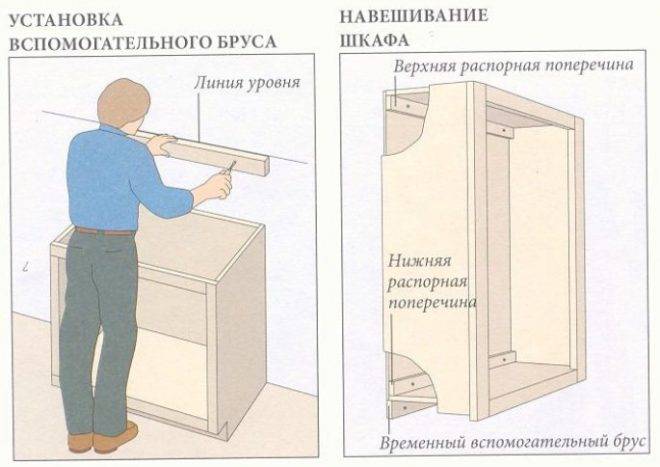 УСТАНОВКА ВСПОМОГАТЕЛЬНОГО БРУСА

Линия уровня

НАВЕШИВАНИЕ ШКАФА

Верхняя распорная поперечина

Нижняя распорная поперечина

Временный вспомогательный брус