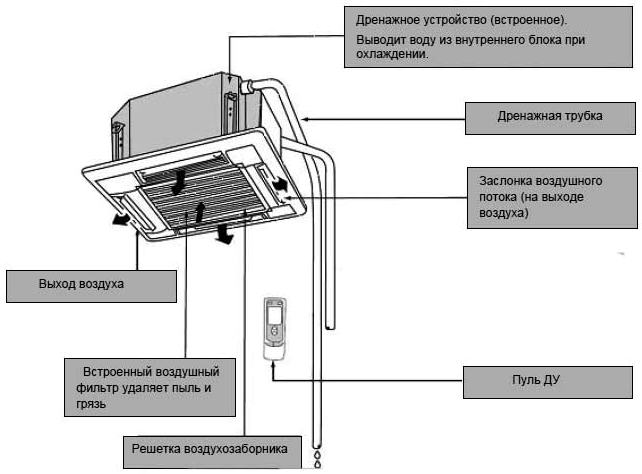 Дренажное устройство (встроенное).

Выводит воду из внутреннего блока при охлаждении.

Дренажная трубка

Заслонка воздушного потока (на выходе воздуха)

Выход воздуха

Встроенный воздушный фильтр удаляет пыль и грязь

Пуль ДУ

Решетка воздухозаборника