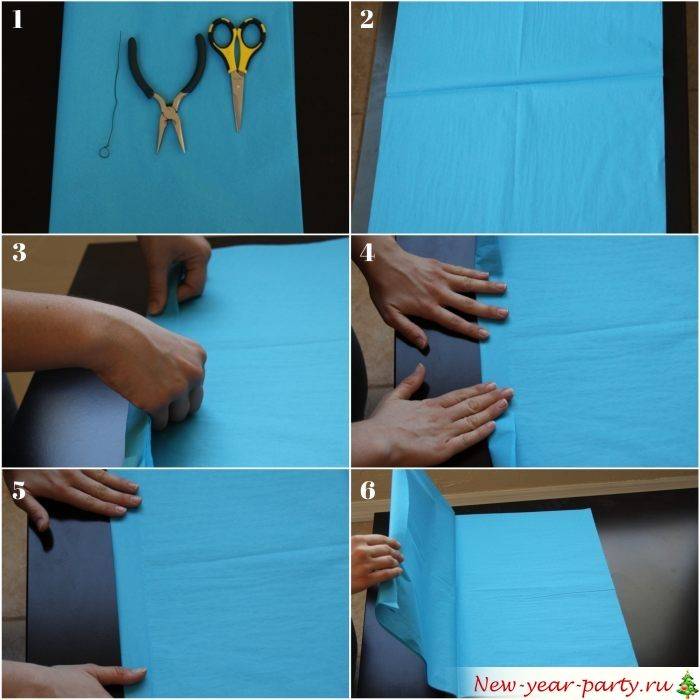 1
2
3
4
5
6
New-year-party.ru